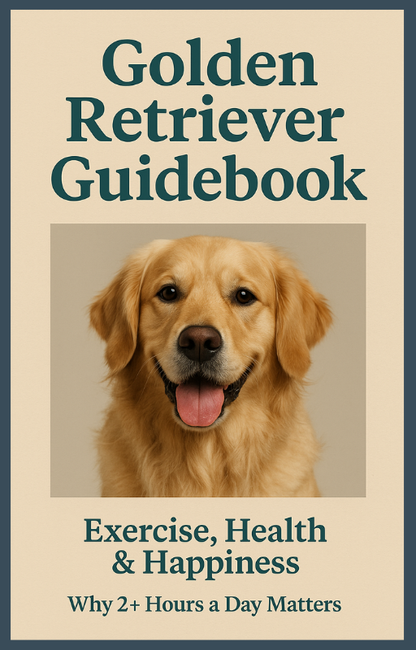 Golden Retriever Guidebook

Exercise, Health & Happiness

Why 2+ Hours a Day Matters